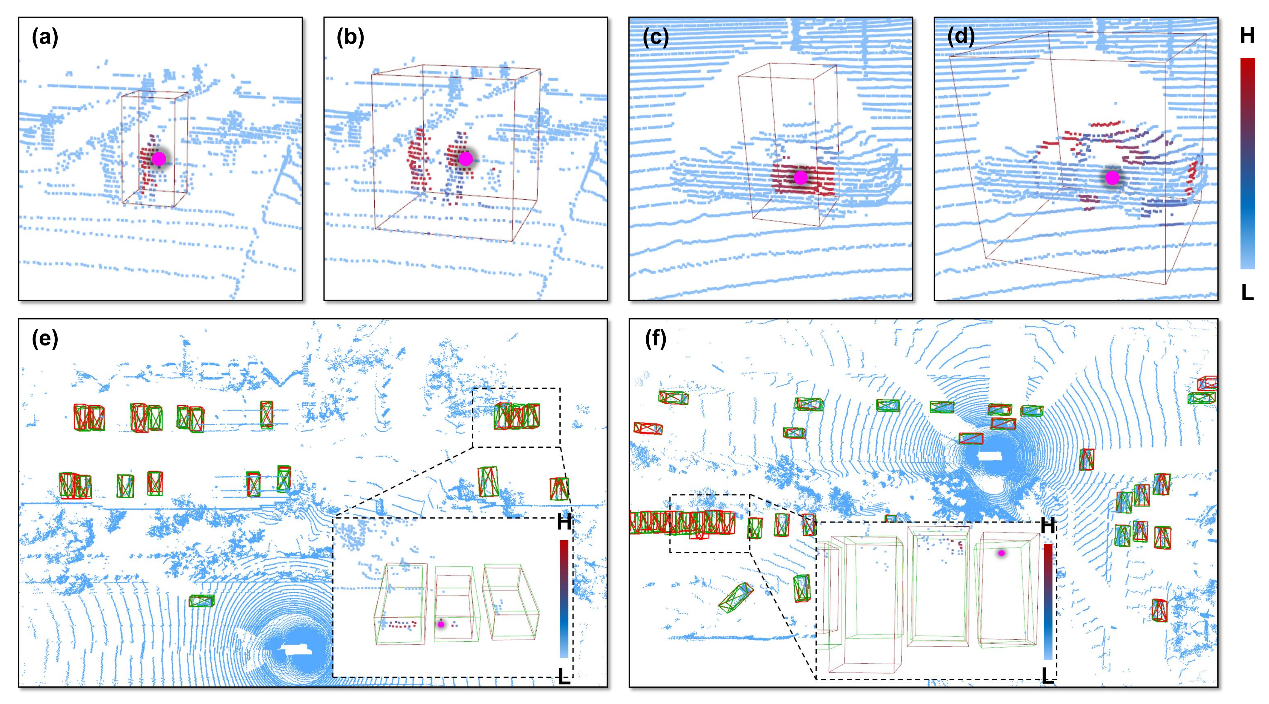 (a)

(b)

(c)

(d)

H

L

(e)

H

L

(f)

H

L